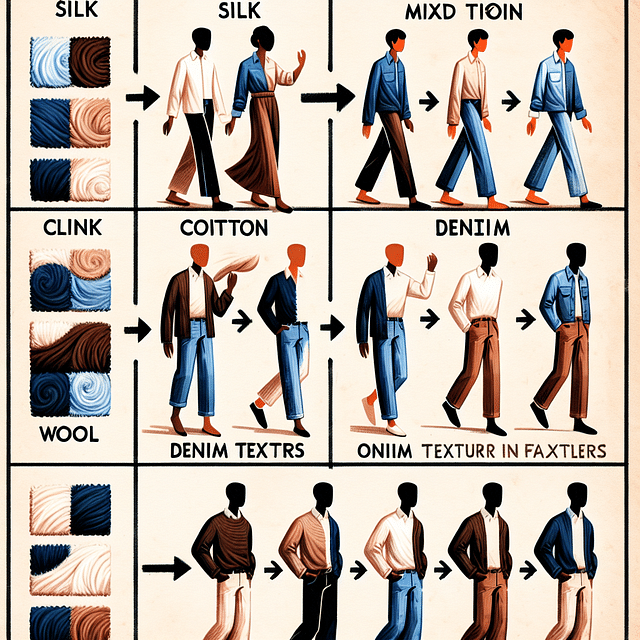 SILK

SILK

MIXD TIOIN

CLINK

COITTON

DENIIM

WOOL

DENIM TEXTRS

ONIIM TEXTURR IN FAXTLERS